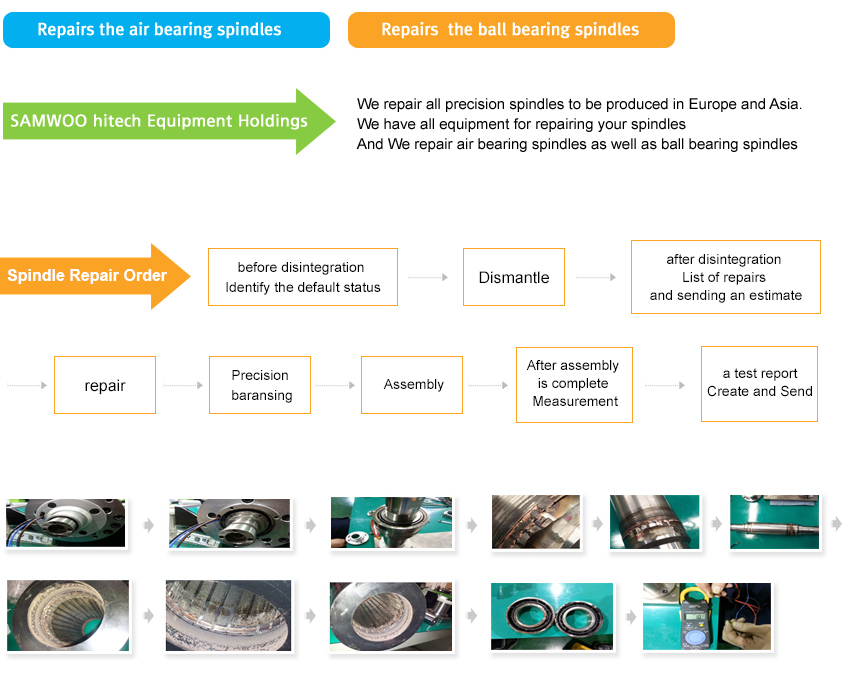 Repairs the air bearing spindles

Repairs  the ball bearing spindles

SAMWOO hitech Equipment Holdings

We repair all precision spindles to be produced in Europe and Asia.
We have all equipment for repairing your spindles
And We repair air bearing spindles as well as ball bearing spindles

Spindle Repair Order

before disintegration
Identify the default status

Dismantle

after disintegration
List of repairs
and sending an estimate

repair

Precision
baransing

Assembly

After assembly
is complete
Measurement

a test report
Create and Send